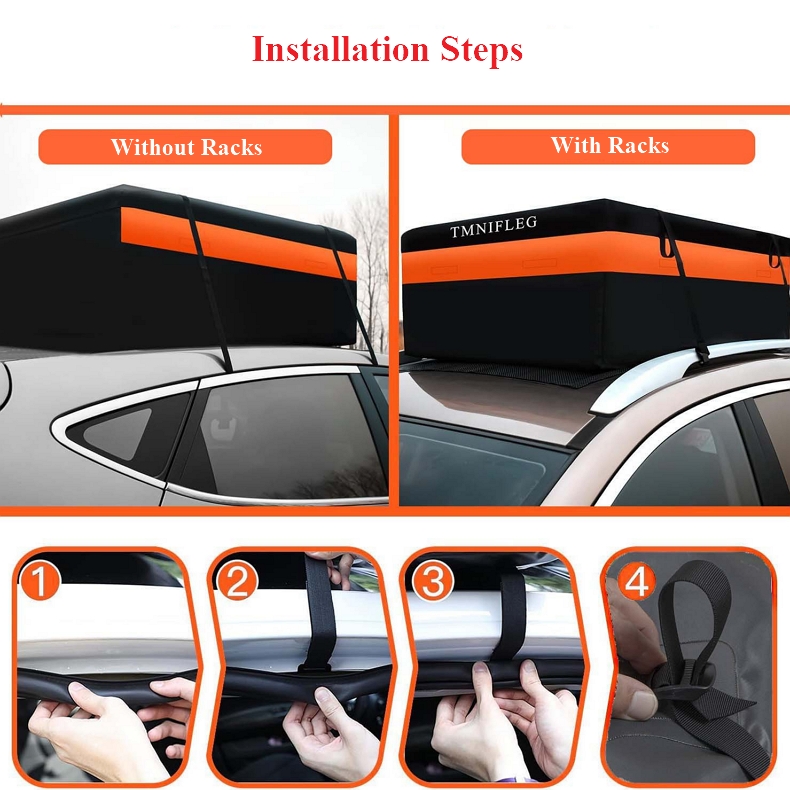 Installation Steps

Without Racks

With Racks

TMNIFLEG

1

2

3

4